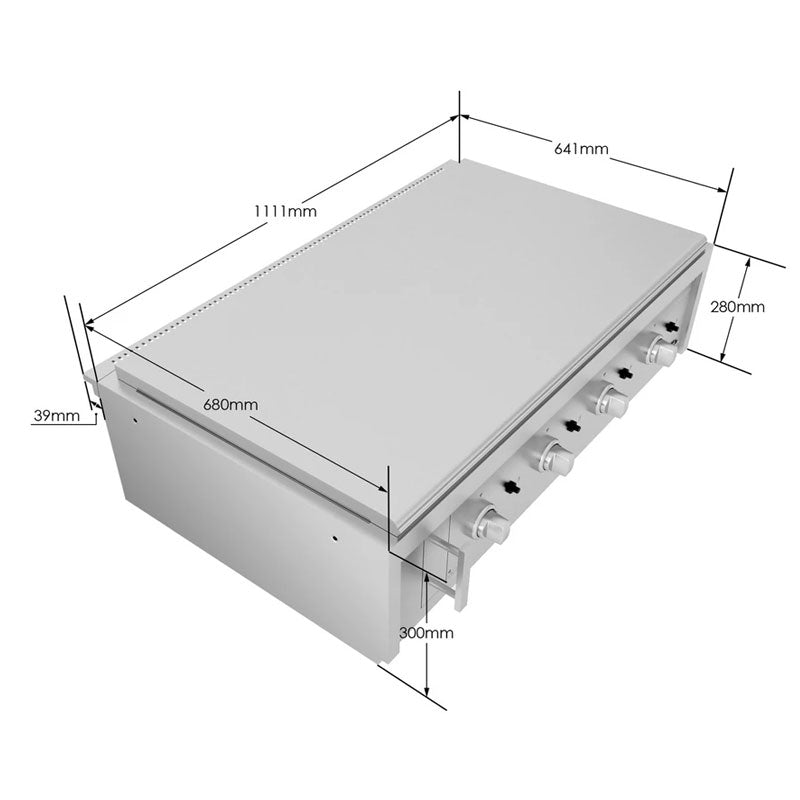 641mm
1111mm
280mm
39mm
680mm
300mm